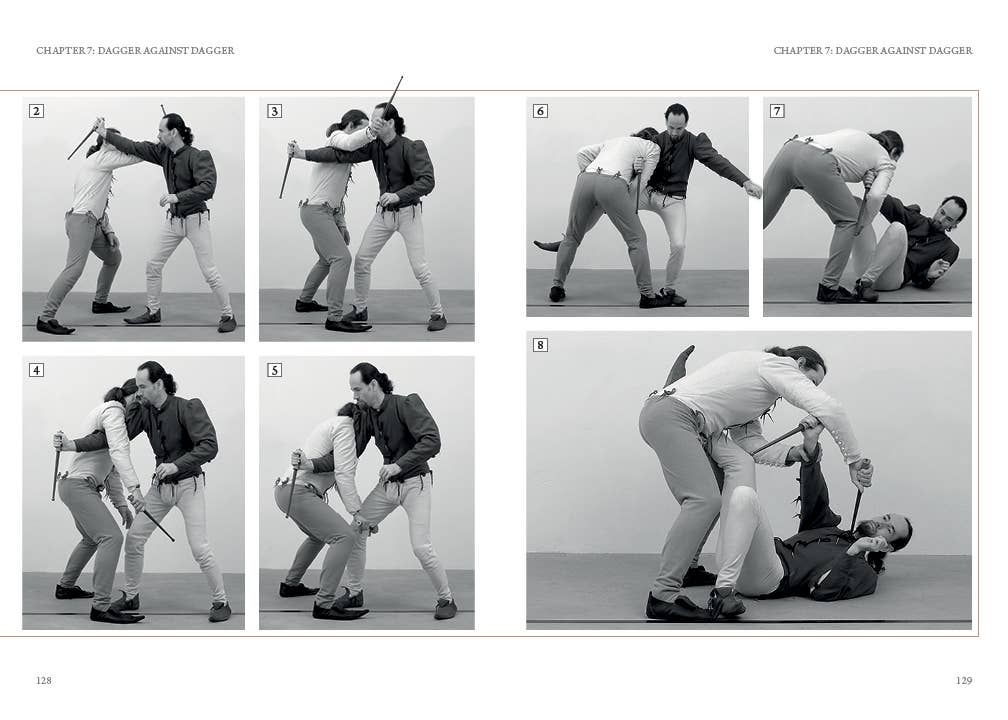 CHAPTER 7: DAGGER AGAINST DAGGER

2

3

4

5

128

CHAPTER 7: DAGGER AGAINST DAGGER

6

7

8

129